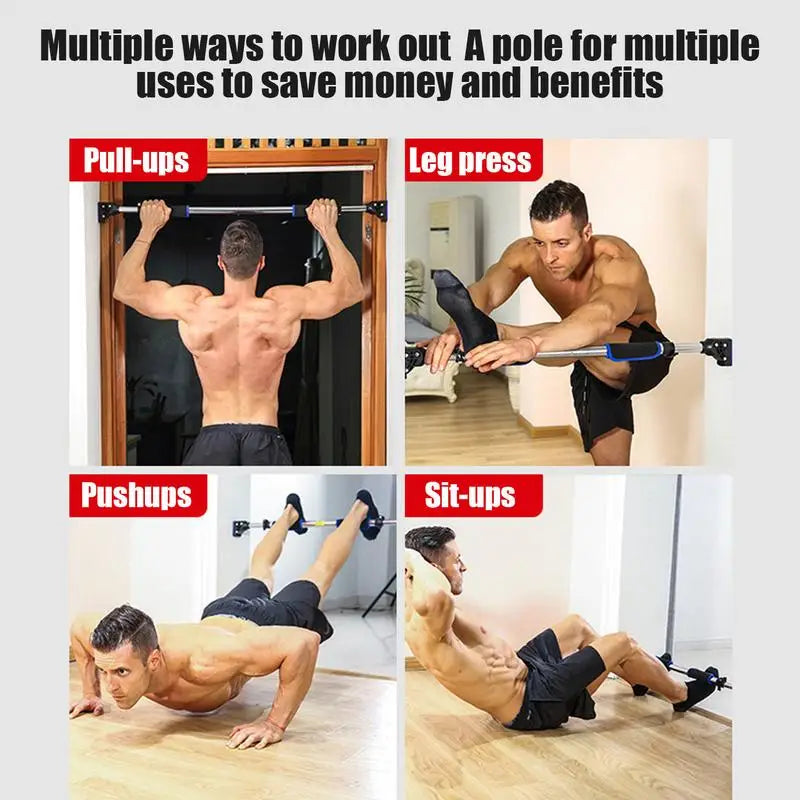 Multiple ways to work out  A pole for multiple uses to save money and benefits

Pull-ups

Leg press

Pushups

Sit-ups